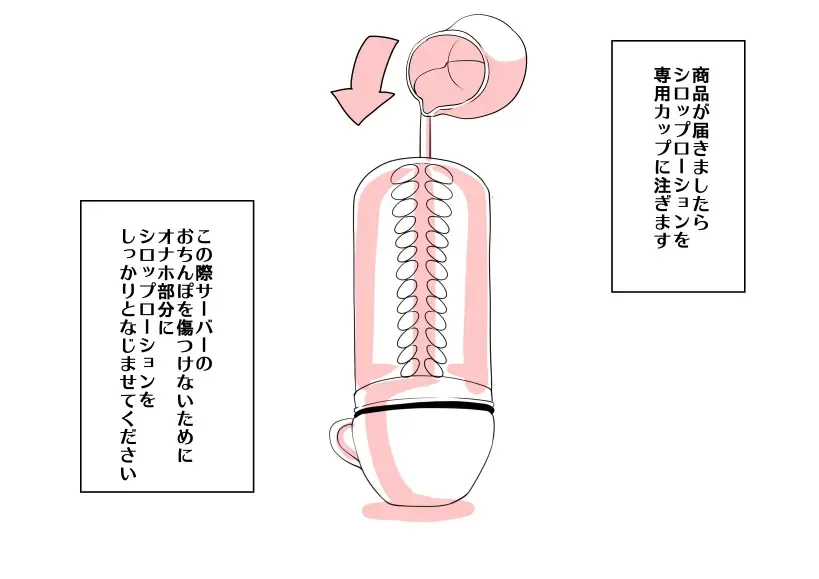 商品が届きましたら
シロップローションを
専用カップに注ぎます

この際サーバーの
おちんぽを傷つけないために
オナホ部分に
シロップローションを
しっかりとなじませてください