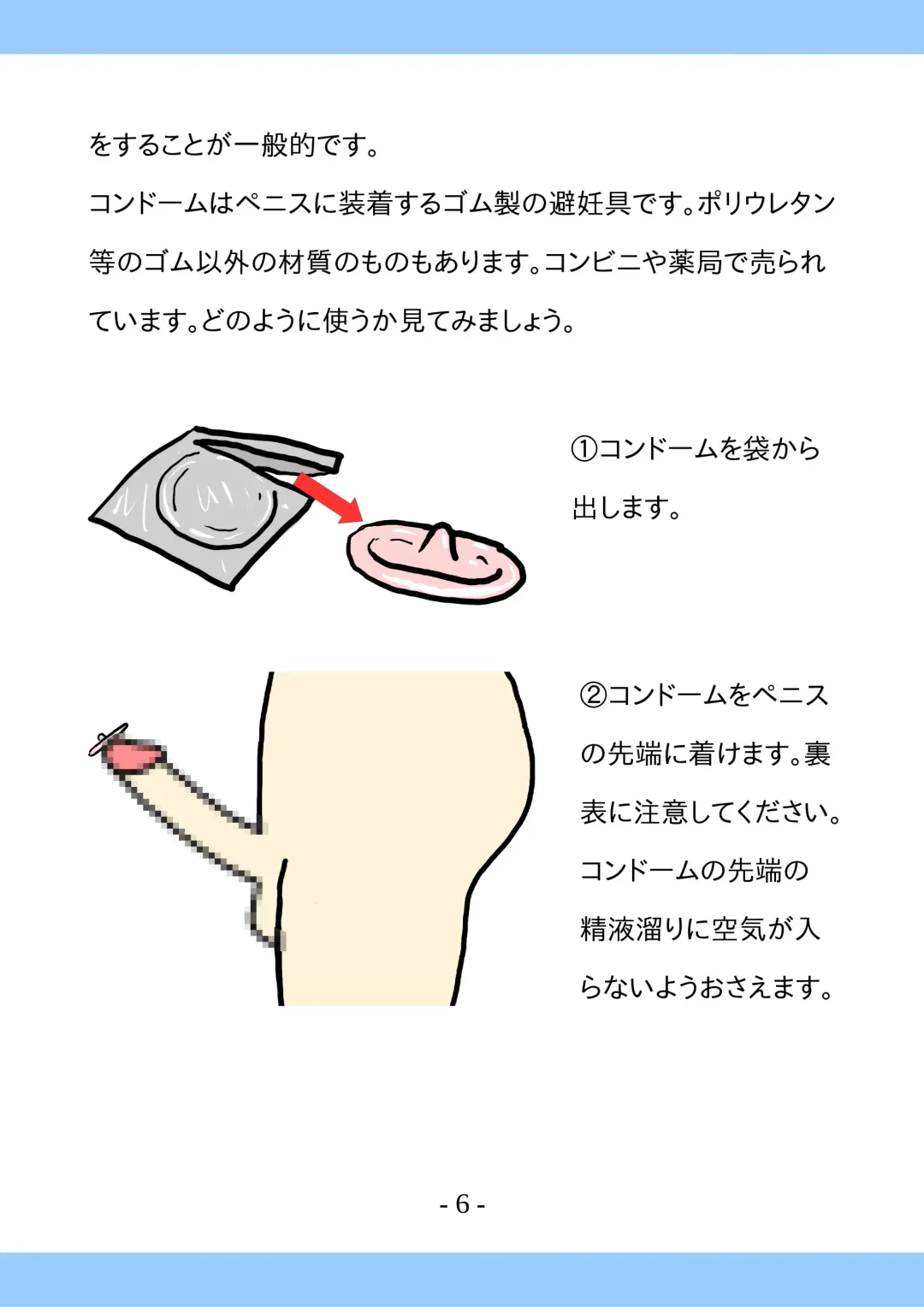 をすることが一般的です。

コンドームはペニスに装着するゴム製の避妊具です。ポリウレタン等のゴム以外の材質のものもあります。コンビニや薬局で売られています。どのように使うか見てみましょう。

①コンドームを袋から出します。

②コンドームをペニスの先端に着けます。裏表に注意してください。コンドームの先端の精液溜りに空気が入らないようおさえます。

- 6 -