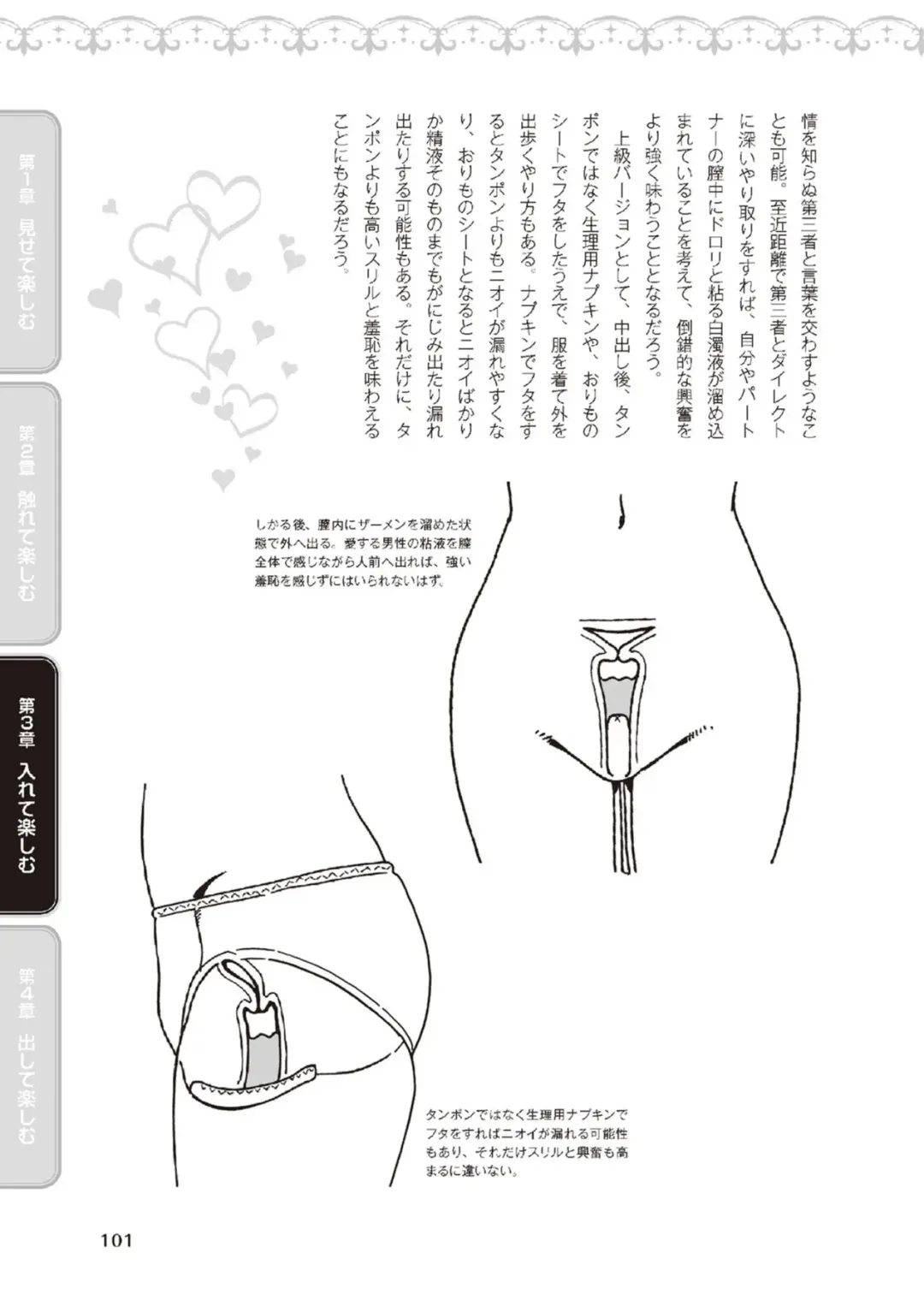 情を知らぬ第三者と言葉を交わすようなことも可能。至近距離で第三者とダイレクトに深いやり取りをすれば、自分やパートナーの膣中にドロリと粘る白濁液が溜め込まれていることを考えて、倒錯的な興奮をより強く味わうこととなるだろう。

上級バージョンとして、中出し後、タンポンではなく生理用ナプキンや、おりものシートでフタをしたうえで、服を着て外を出歩くやり方もある。ナプキンでフタをするとタンポンよりもニオイが漏れやすくなり、おりものシートとなるとニオイばかりか精液そのものまでもがにじみ出たり漏れ出たりする可能性もある。それだけに、タンポンよりも高いスリルと羞恥を味わえることにもなるだろう。

しかる後、膣内にザーメンを溜めた状態で外へ出る。愛する男性の粘液を膣全体で感じながら人前へ出れば、強い羞恥を感じずにはいられないはず。

タンポンではなく生理用ナプキンでフタをすればニオイが漏れる可能性もあり、それだけスリルと興奮も高まるに違いない。

第1章 見せて楽しむ
第2章 触れて楽しむ
第3章 入れて楽しむ
第4章 出して楽しむ

101