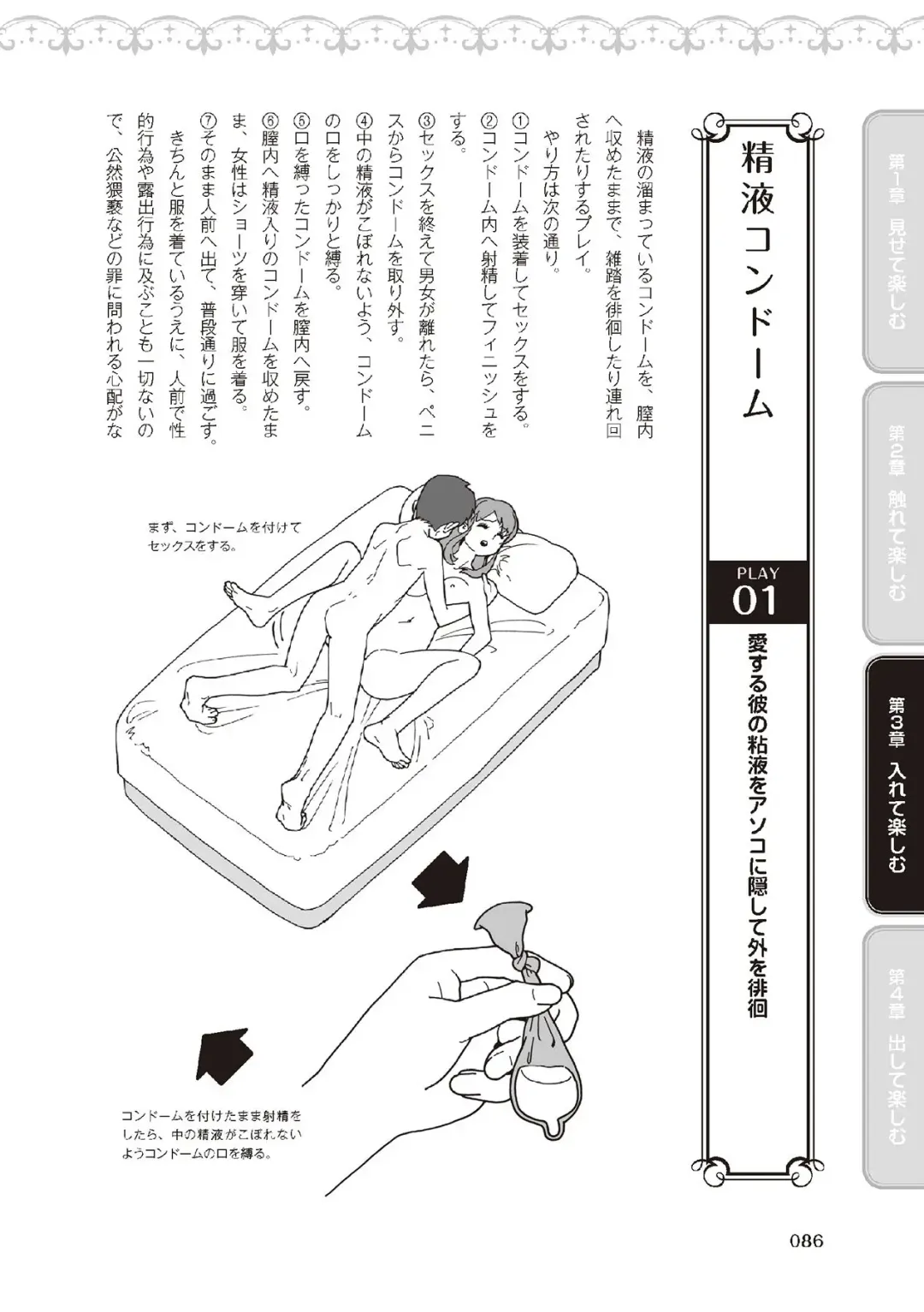 第1章 見せて楽しむ

第2章 触れて楽しむ

第3章 入れて楽しむ

第4章 出して楽しむ

精液コンドーム

PLAY 01

愛する彼の粘液をアソコに隠して外を徘徊

精液の溜まっているコンドームを、膣内へ収めたままで、雑踏を徘徊したり連れ回されたりするプレイ。

やり方は次の通り。

①コンドームを装着してセックスをする。

②コンドーム内へ射精してフィニッシュをする。

③セックスを終えて男女が離れたら、ペニスからコンドームを取り外す。

④中の精液がこぼれないよう、コンドームの口をしっかりと縛る。

⑤口を縛ったコンドームを膣内へ戻す。

⑥膣内へ精液入りのコンドームを収めたまま、女性はショーツを穿いて服を着る。

⑦そのまま人前へ出て、普段通りに過ごす。

きちんと服を着ているうえに、人前で性的行為や露出行為に及ぶことも一切ないので、公然猥褻などの罪に問われる心配がな

まず、コンドームを付けてセックスをする。

コンドームを付けたまま射精をしたら、中の精液がこぼれないようコンドームの口を縛る。

086