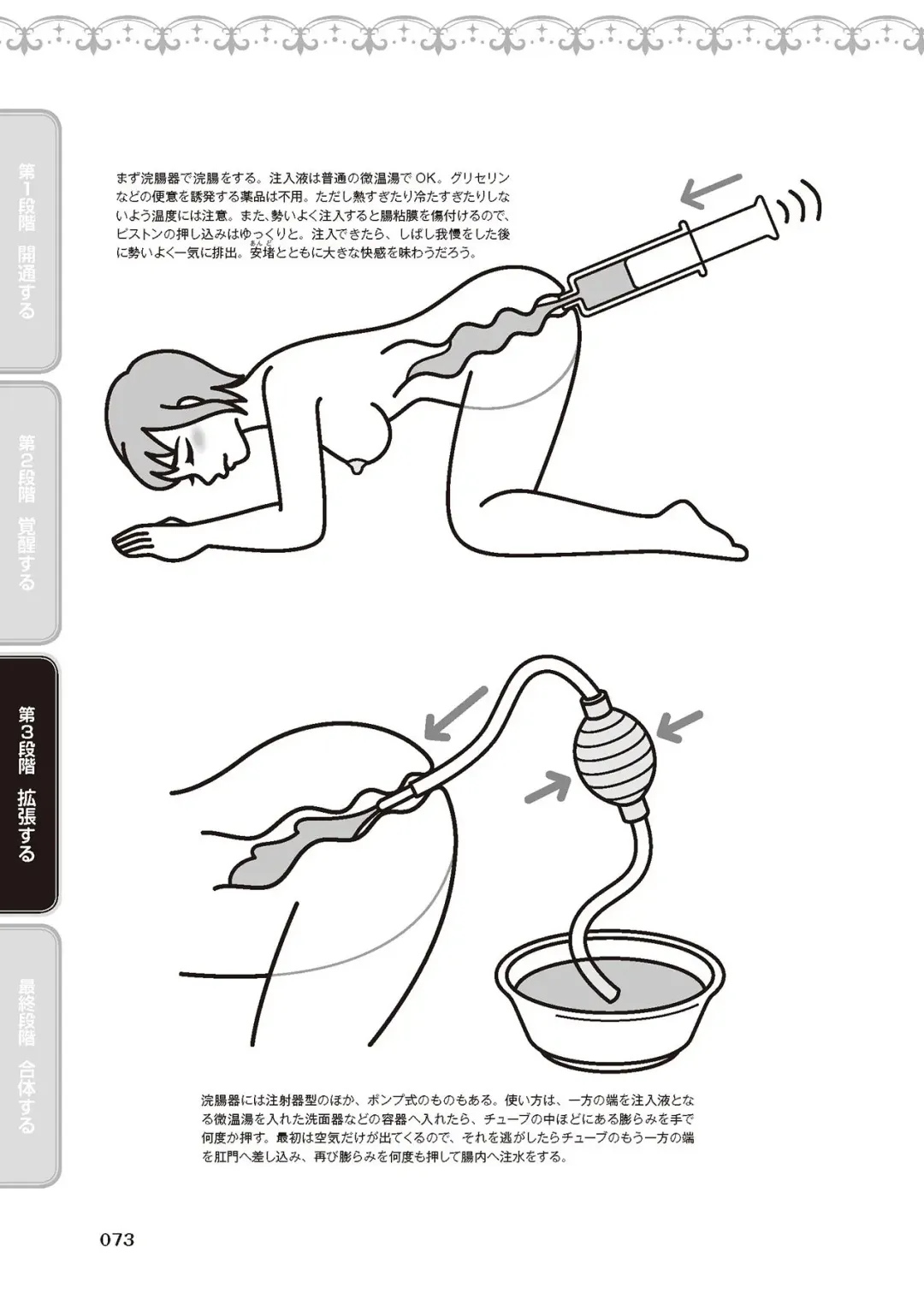 第1段階　開通する

第2段階　覚醒する

第3段階　拡張する

最終段階　合体する

まず浣腸器で浣腸をする。注入液は普通の微温湯でOK。グリセリンなどの便意を誘発する薬品は不用。ただし熱すぎたり冷たすぎたりしないよう温度には注意。また、勢いよく注入すると腸粘膜を傷付けるので、ピストンの押し込みはゆっくりと。注入できたら、しばし我慢をした後に勢いよく一気に排出。安堵（あんど）とともに大きな快感を味わうだろう。

浣腸器には注射器型のほか、ポンプ式のものもある。使い方は、一方の端を注入液となる微温湯を入れた洗面器などの容器へ入れたら、チューブの中ほどにある膨らみを手で何度か押す。最初は空気だけが出てくるので、それを逃がしたらチューブのもう一方の端を肛門へ差し込み、再び膨らみを何度も押して腸内へ注水をする。

073