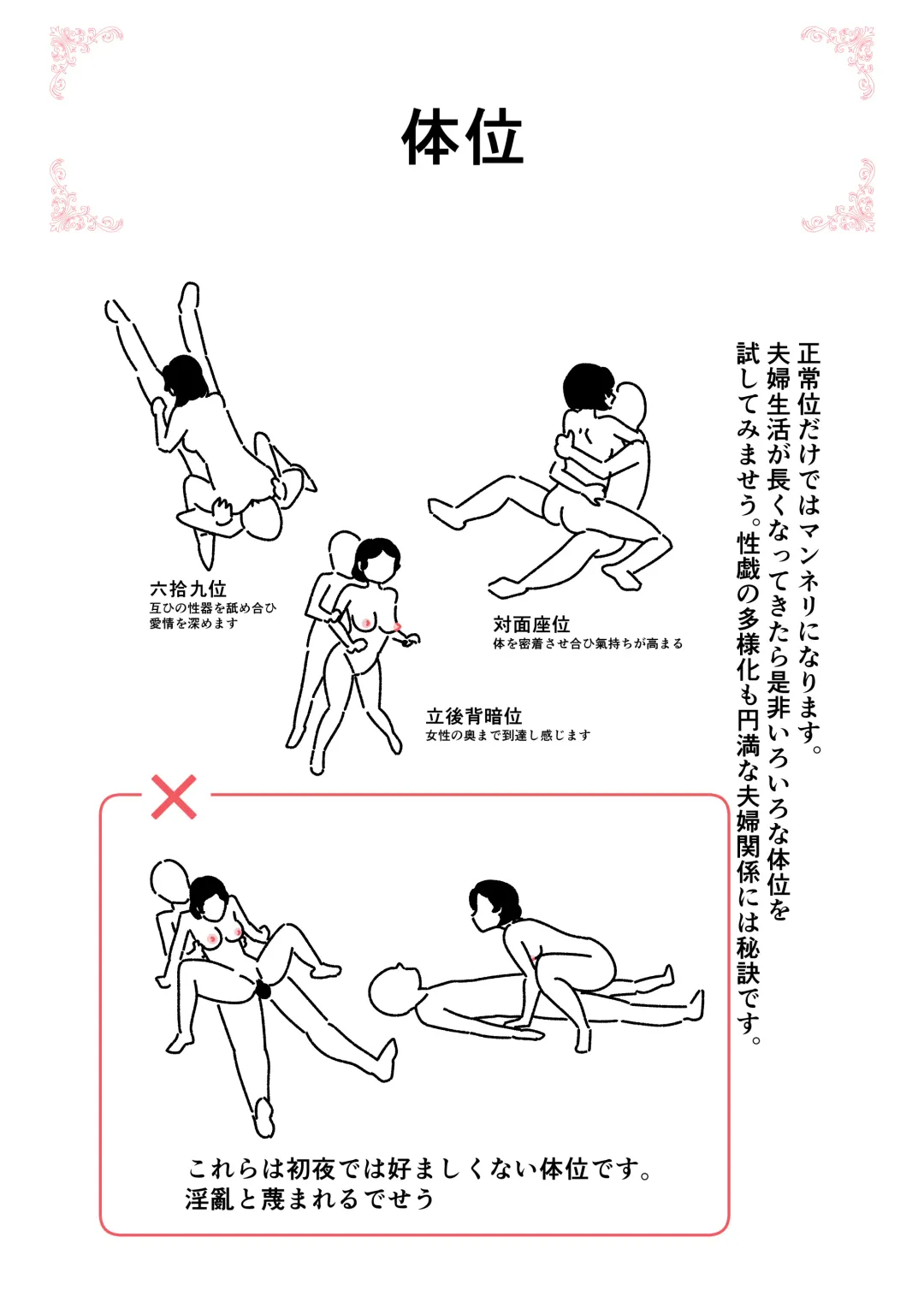 体位

正常位だけではマンネリになります。
夫婦生活が長くなってきたら是非いろいろな体位を
試してみませう。性戯の多様化も円満な夫婦関係には秘訣です。

六拾九位
互ひの性器を舐め合ひ
愛情を深めます

対面座位
体を密着させ合ひ氣持ちが高まる

立後背暗位
女性の奥まで到達し感じます

これらは初夜では好ましくない体位です。
淫亂と蔑まれるでせう