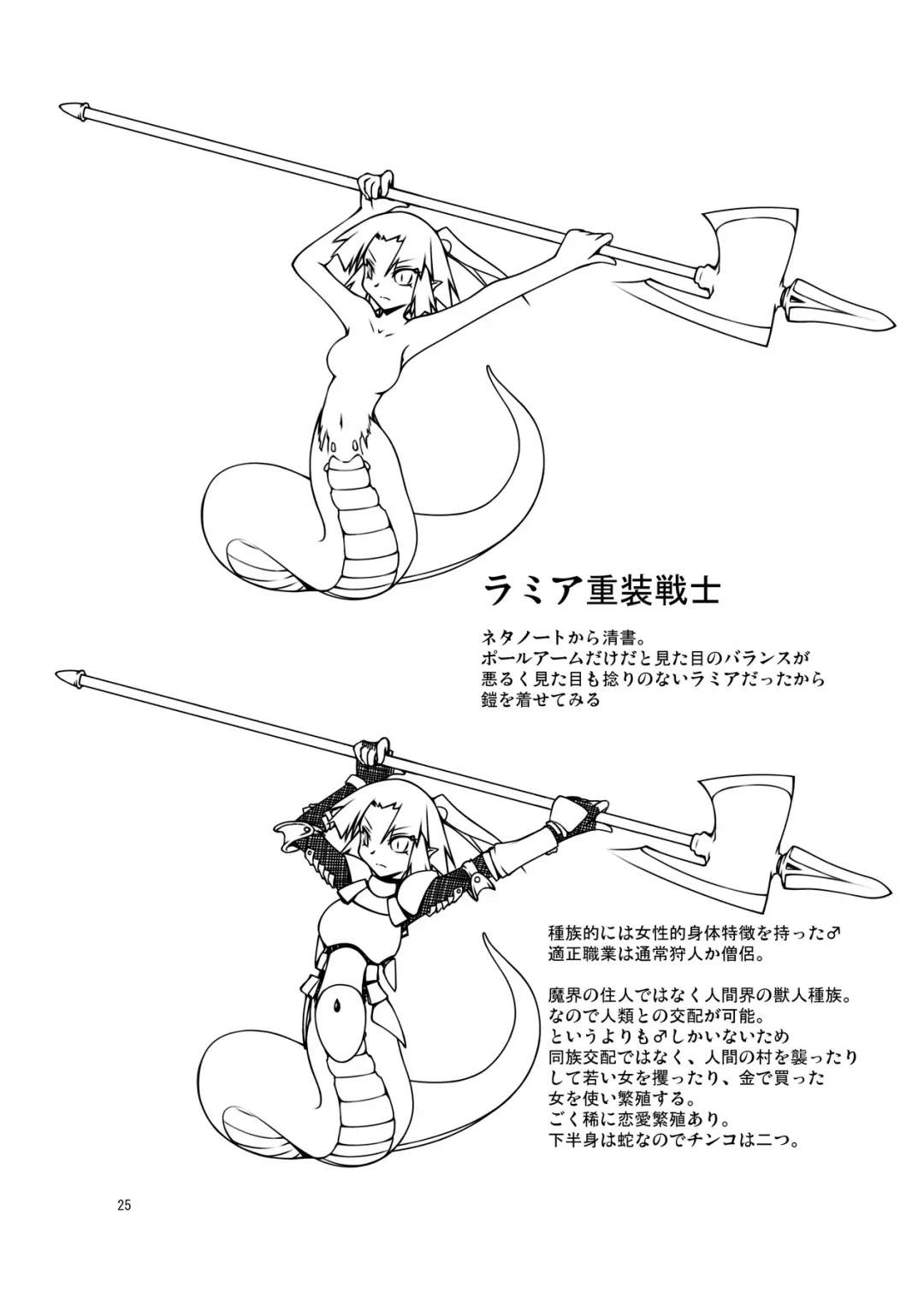 ラミア重装戦士

ネタノートから清書。
ポールアームだけだと見た目のバランスが悪るく見た目も捻りのないラミアだったから鎧を着せてみる

種族的には女性的身体特徴を持った♂
適正職業は通常狩人か僧侶。

魔界の住人ではなく人間界の獣人種族。
なので人類との交配が可能。
というよりも♂しかいないため同族交配ではなく、人間の村を襲ったりして若い女を攫ったり、金で買った女を使い繁殖する。
ごく稀に恋愛繁殖あり。
下半身は蛇なのでチンコは二つ。

25