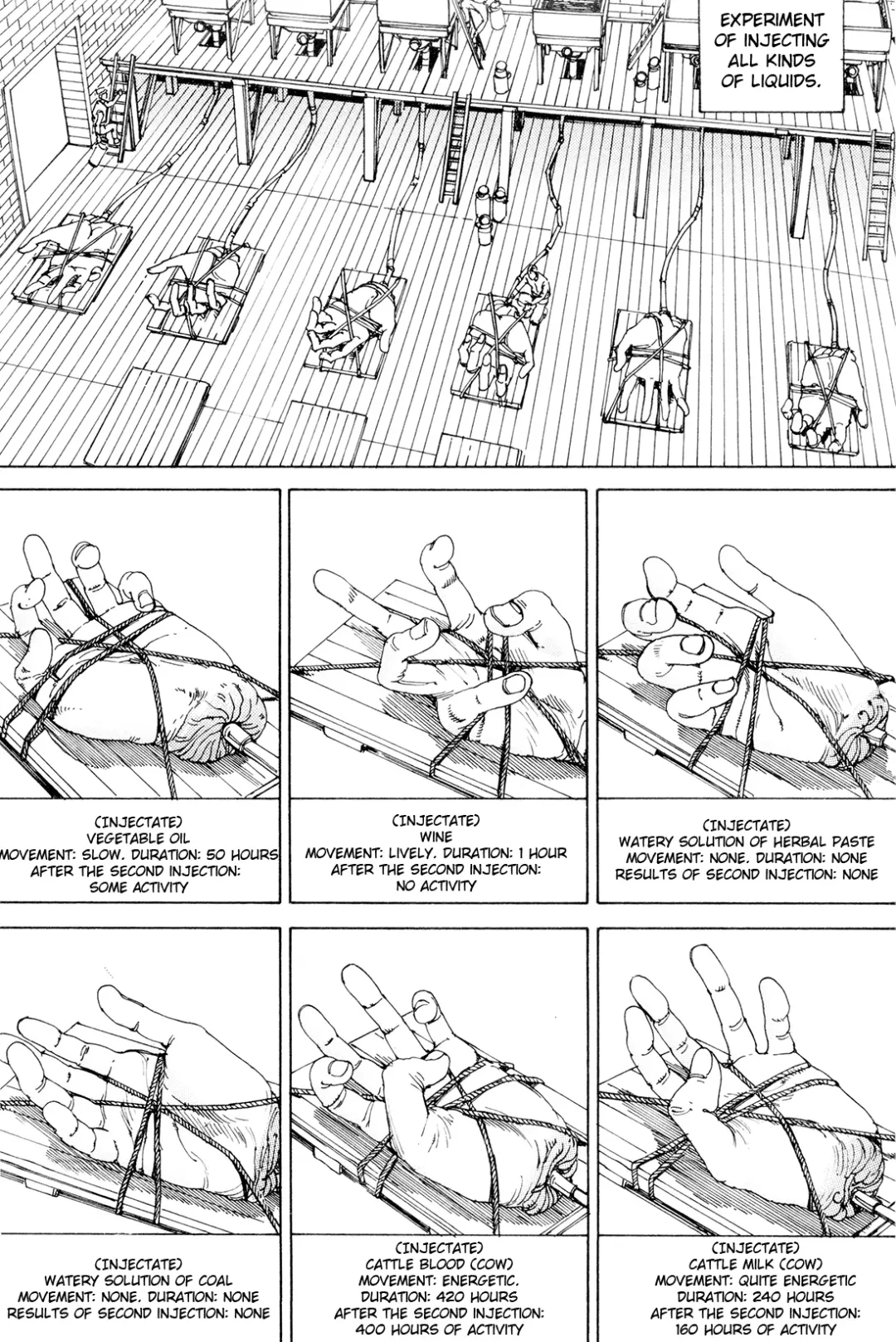 EXPERIMENT OF INJECTING ALL KINDS OF LIQUIDS.

(INJECTATE)
VEGETABLE OIL
MOVEMENT: SLOW. DURATION: 50 HOURS
AFTER THE SECOND INJECTION:
SOME ACTIVITY

(INJECTATE)
WINE
MOVEMENT: LIVELY. DURATION: 1 HOUR
AFTER THE SECOND INJECTION:
NO ACTIVITY

(INJECTATE)
WATERY SOLUTION OF HERBAL PASTE
MOVEMENT: NONE. DURATION: NONE
RESULTS OF SECOND INJECTION: NONE

(INJECTATE)
WATERY SOLUTION OF COAL
MOVEMENT: NONE. DURATION: NONE
RESULTS OF SECOND INJECTION: NONE

(INJECTATE)
CATTLE BLOOD (COW)
MOVEMENT: ENERGETIC.
DURATION: 420 HOURS
AFTER THE SECOND INJECTION:
400 HOURS OF ACTIVITY

(INJECTATE)
CATTLE MILK (COW)
MOVEMENT: QUITE ENERGETIC
DURATION: 240 HOURS
AFTER THE SECOND INJECTION:
160 HOURS OF ACTIVITY