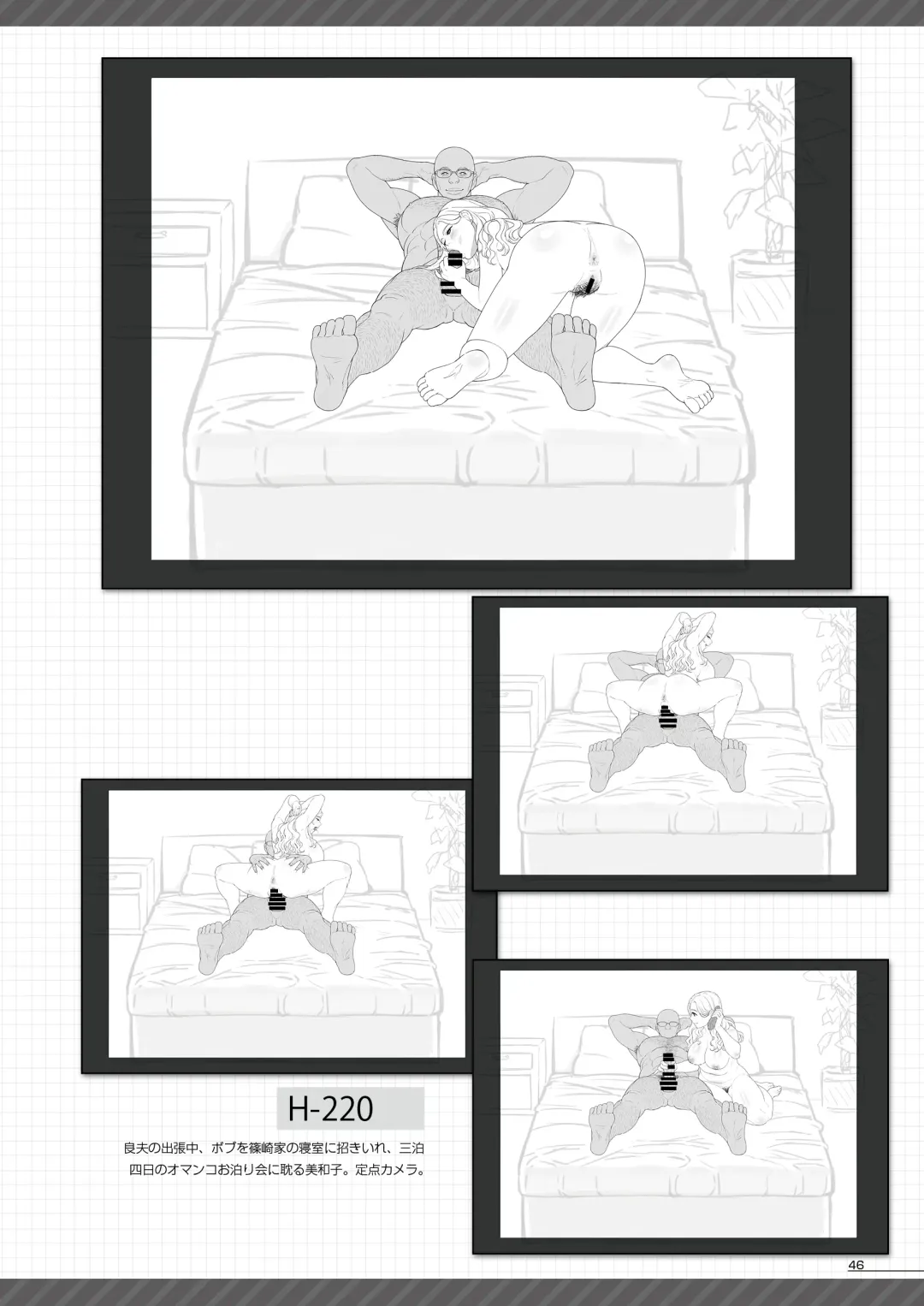 H-220

良夫の出張中、ボブを篠崎家の寝室に招きいれ、三泊四日のオマンコお泊り会に耽る美和子。定点カメラ。

46